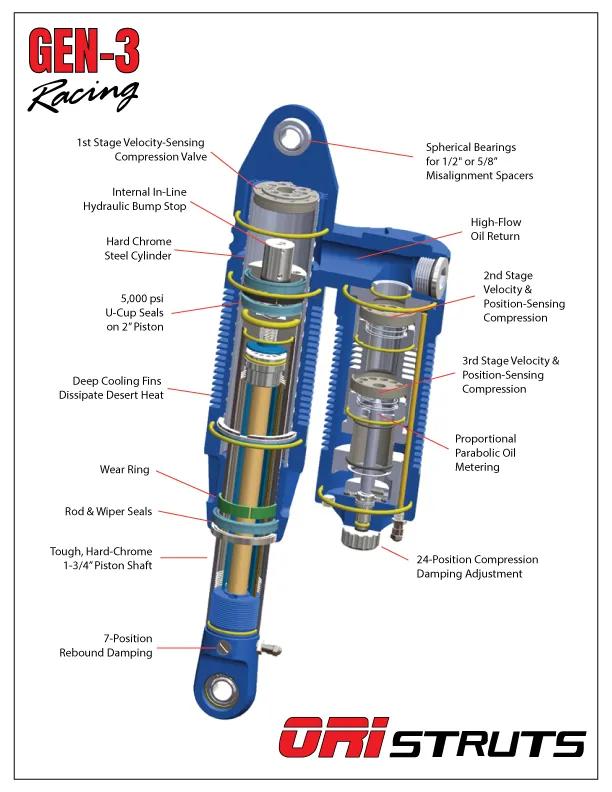 GEN-3
Racing

1st Stage Velocity-Sensing Compression Valve

Internal In-Line Hydraulic Bump Stop

Hard Chrome Steel Cylinder

5,000 psi U-Cup Seals on 2" Piston

Deep Cooling Fins Dissipate Desert Heat

Wear Ring

Rod & Wiper Seals

Tough, Hard-Chrome 1-3/4" Piston Shaft

7-Position Rebound Damping

Spherical Bearings for 1/2" or 5/8" Misalignment Spacers

High-Flow Oil Return

2nd Stage Velocity & Position-Sensing Compression

3rd Stage Velocity & Position-Sensing Compression

Proportional Parabolic Oil Metering

24-Position Compression Damping Adjustment

ORI STRUTS