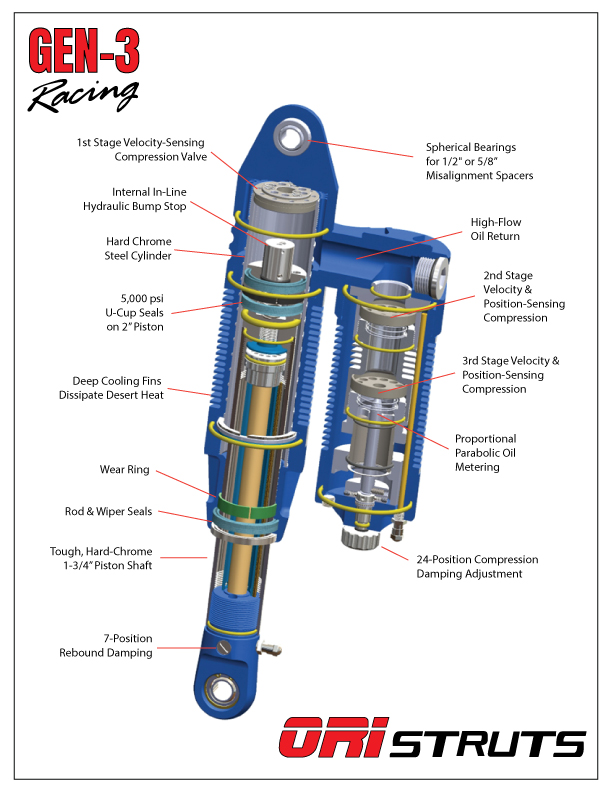 GEN-3
Racing

1st Stage Velocity-Sensing Compression Valve

Internal In-Line Hydraulic Bump Stop

Hard Chrome Steel Cylinder

5,000 psi U-Cup Seals on 2" Piston

Deep Cooling Fins Dissipate Desert Heat

Wear Ring

Rod & Wiper Seals

Tough, Hard-Chrome 1-3/4" Piston Shaft

7-Position Rebound Damping

Spherical Bearings for 1/2" or 5/8" Misalignment Spacers

High-Flow Oil Return

2nd Stage Velocity & Position-Sensing Compression

3rd Stage Velocity & Position-Sensing Compression

Proportional Parabolic Oil Metering

24-Position Compression Damping Adjustment

ORI STRUTS